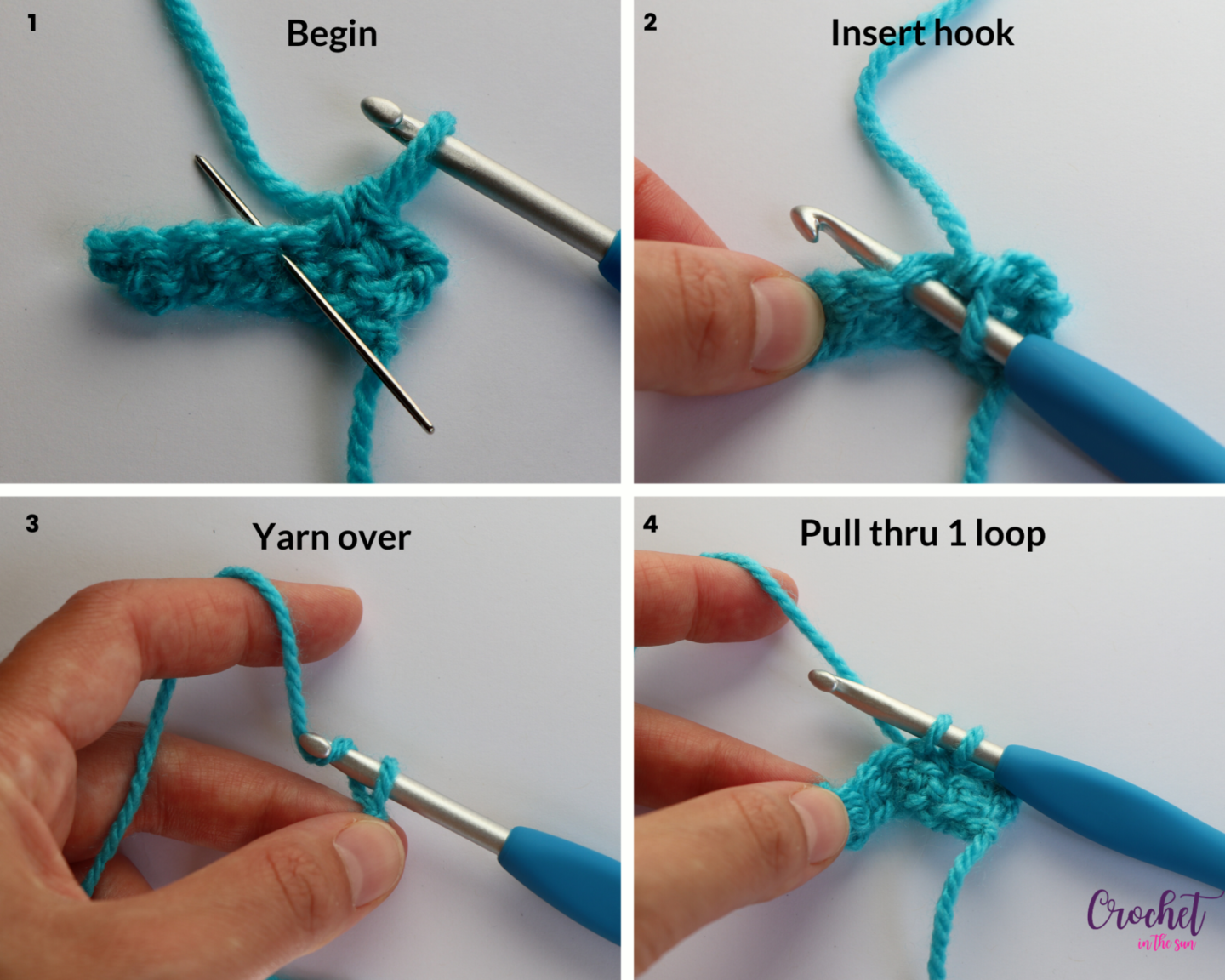 1

Begin

2

Insert hook

3

Yarn over

4

Pull thru 1 loop

Crochet
in the sun