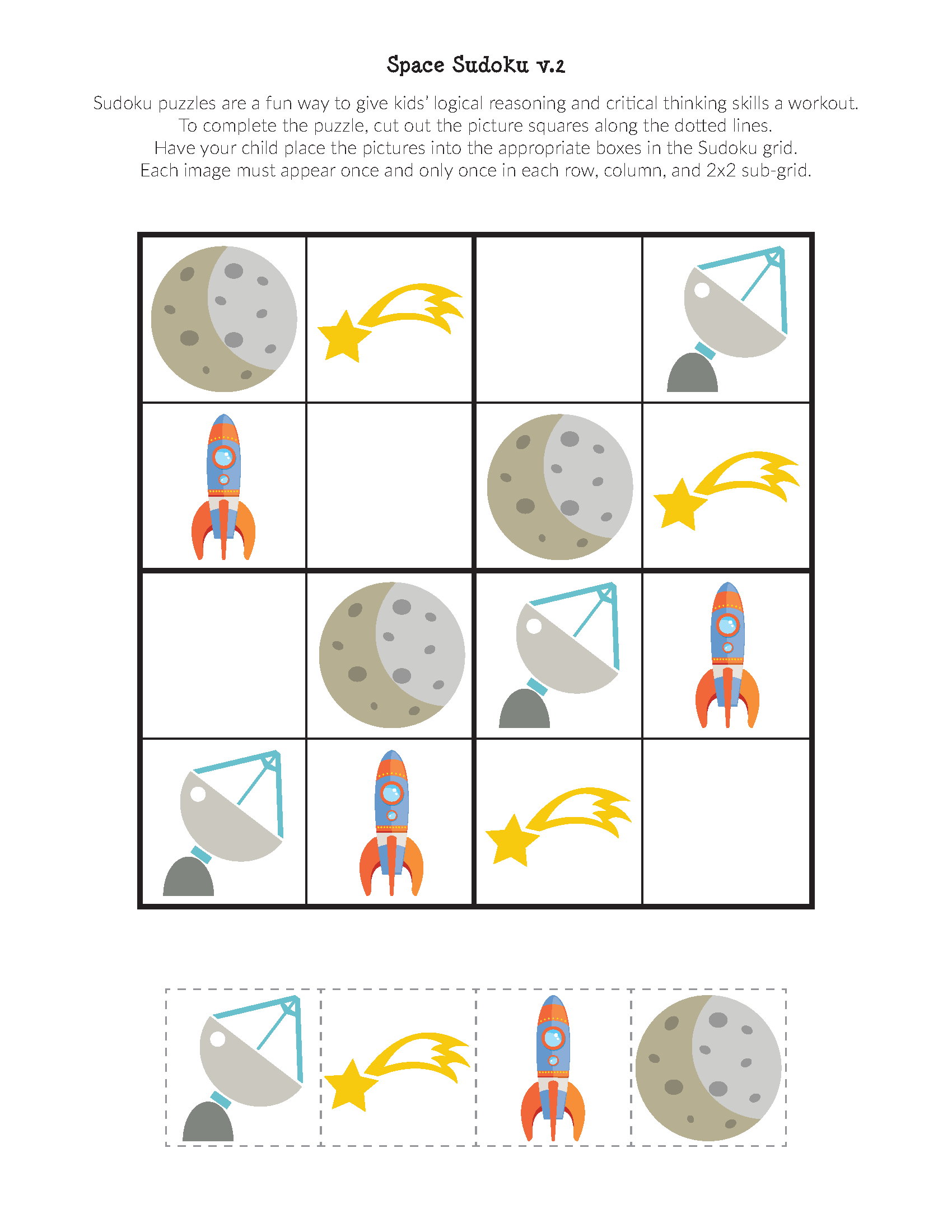 Space Sudoku v.2

Sudoku puzzles are a fun way to give kids' logical reasoning and critical thinking skills a workout. To complete the puzzle, cut out the picture squares along the dotted lines. Have your child place the pictures into the appropriate boxes in the Sudoku grid. Each image must appear once and only once in each row, column, and 2x2 sub-grid.